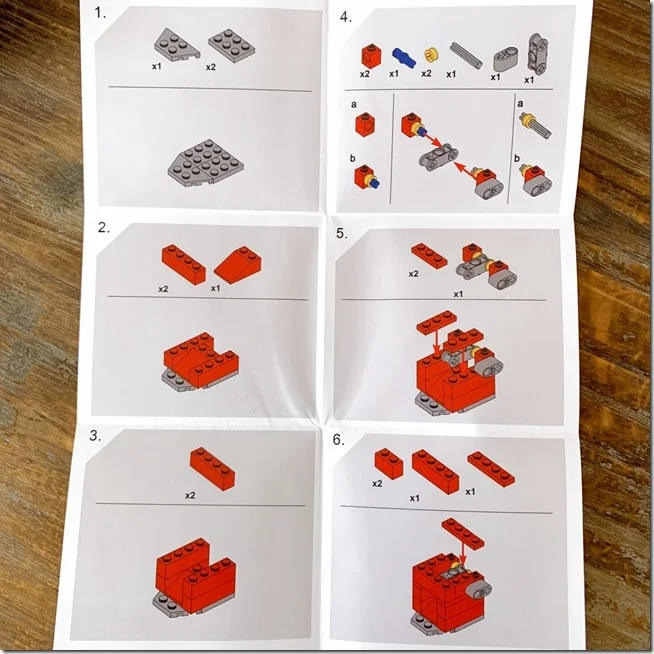 1.

x1 x2

2.

x2 x1

3.

x2

4.

x2 x1 x2 x1 x1 x1

a

b

a

b

5.

x2

x1

6.

x2 x1 x1